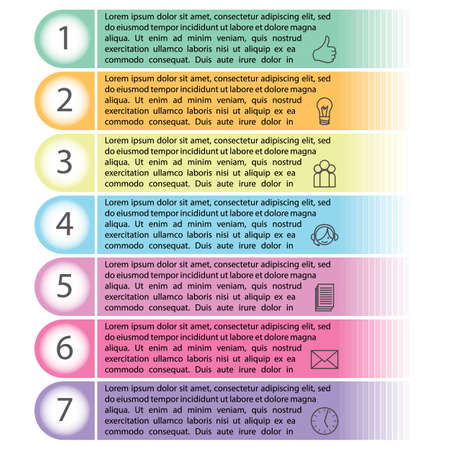 1

Lorem ipsum dolor sit amet, consectetur adipiscing elit, sed do eiusmod tempor incididunt ut labore et dolore magna aliqua. Ut enim ad minim veniam, quis nostrud exercitation ullamco laboris nisi ut aliquip ex ea commodo consequat. Duis aute irure dolor in

2

Lorem ipsum dolor sit amet, consectetur adipiscing elit, sed do eiusmod tempor incididunt ut labore et dolore magna aliqua. Ut enim ad minim veniam, quis nostrud exercitation ullamco laboris nisi ut aliquip ex ea commodo consequat. Duis aute irure dolor in

3

Lorem ipsum dolor sit amet, consectetur adipiscing elit, sed do eiusmod tempor incididunt ut labore et dolore magna aliqua. Ut enim ad minim veniam, quis nostrud exercitation ullamco laboris nisi ut aliquip ex ea commodo consequat. Duis aute irure dolor in

4

Lorem ipsum dolor sit amet, consectetur adipiscing elit, sed do eiusmod tempor incididunt ut labore et dolore magna aliqua. Ut enim ad minim veniam, quis nostrud exercitation ullamco laboris nisi ut aliquip ex ea commodo consequat. Duis aute irure dolor in

5

Lorem ipsum dolor sit amet, consectetur adipiscing elit, sed do eiusmod tempor incididunt ut labore et dolore magna aliqua. Ut enim ad minim veniam, quis nostrud exercitation ullamco laboris nisi ut aliquip ex ea commodo consequat. Duis aute irure dolor in

6

Lorem ipsum dolor sit amet, consectetur adipiscing elit, sed do eiusmod tempor incididunt ut labore et dolore magna aliqua. Ut enim ad minim veniam, quis nostrud exercitation ullamco laboris nisi ut aliquip ex ea commodo consequat. Duis aute irure dolor in

7

Lorem ipsum dolor sit amet, consectetur adipiscing elit, sed do eiusmod tempor incididunt ut labore et dolore magna aliqua. Ut enim ad minim veniam, quis nostrud exercitation ullamco laboris nisi ut aliquip ex ea commodo consequat. Duis aute irure dolor in